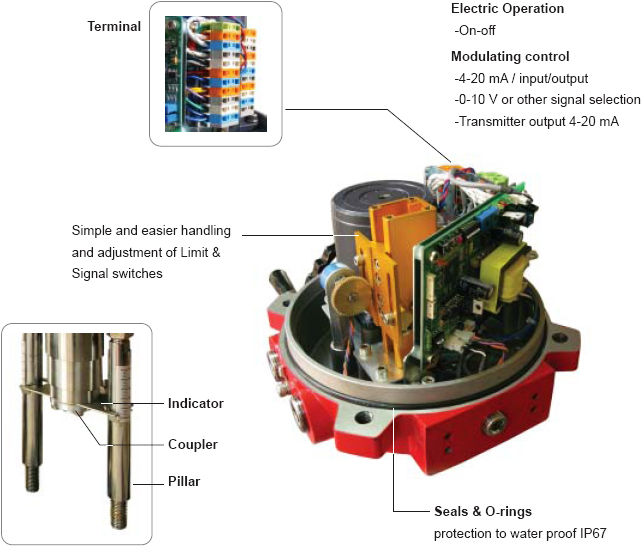 Terminal

Electric Operation
-On-off

Modulating control
-4-20 mA / input/output
-0-10 V or other signal selection
-Transmitter output 4-20 mA

Simple and easier handling and adjustment of Limit & Signal switches

Indicator
Coupler
Pillar

Seals & O-rings
protection to water proof IP67