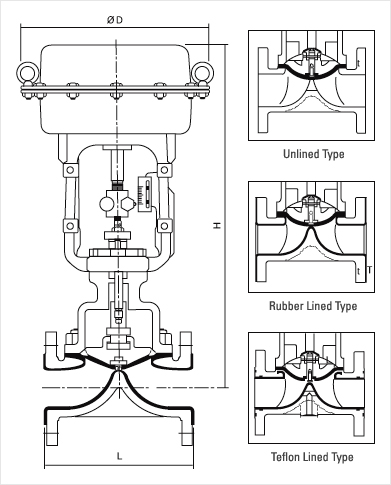 ØD

H

L

t

Unlined Type

t T

Rubber Lined Type

Teflon Lined Type